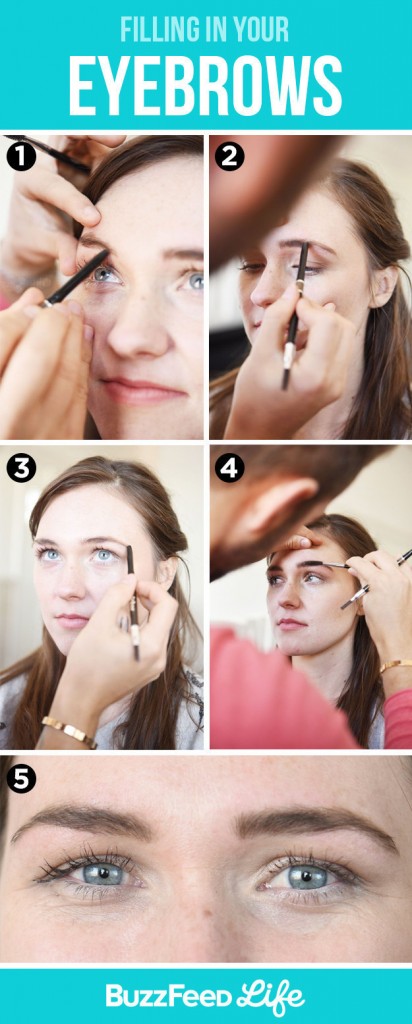 FILLING IN YOUR
EYEBROWS

1
2
3
4
5

BuzzFeed Life