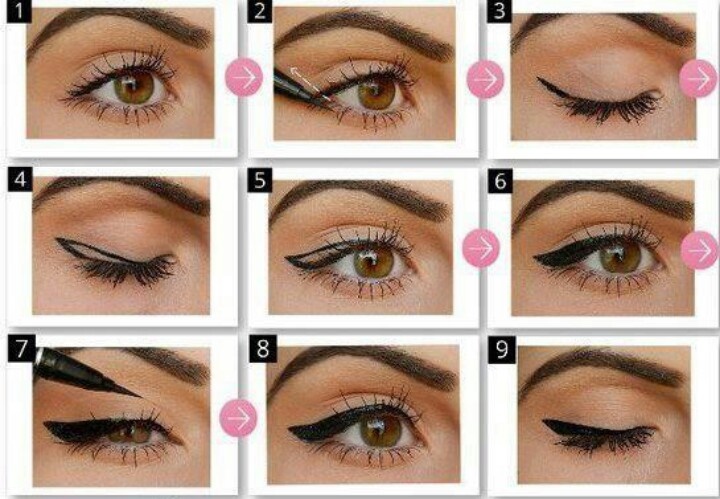 1

2

3

4

5

6

7

8

9