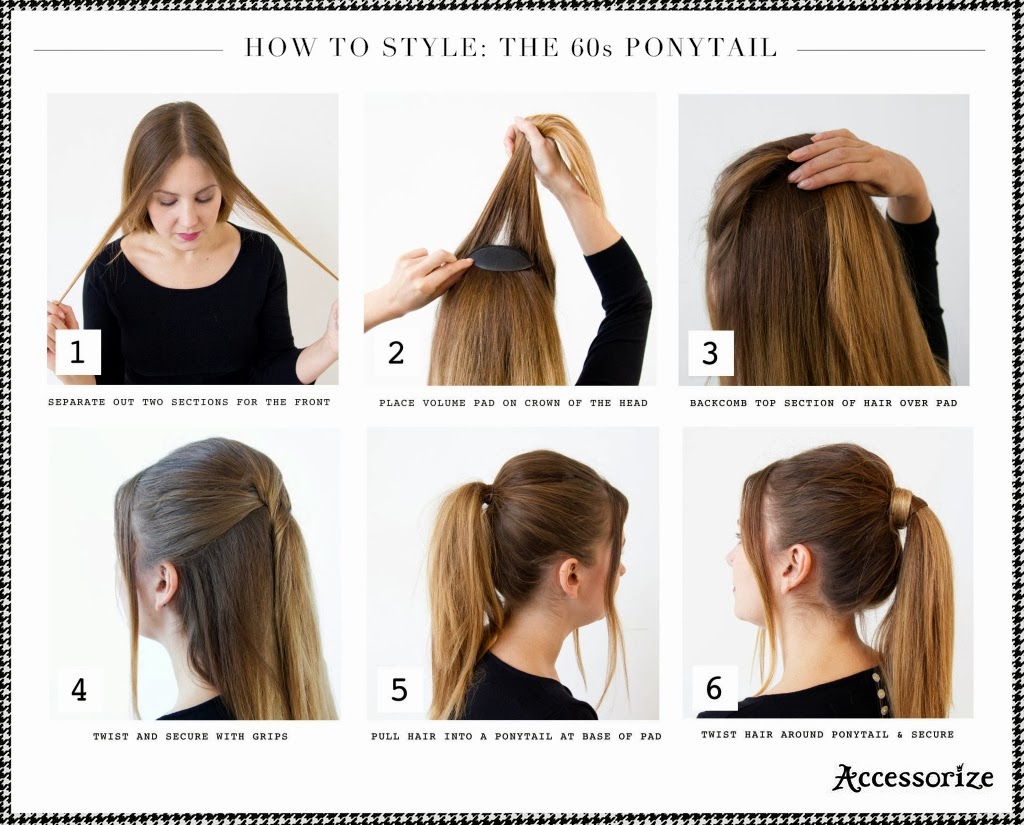 HOW TO STYLE: THE 60s PONYTAIL

1
SEPARATE OUT TWO SECTIONS FOR THE FRONT

2
PLACE VOLUME PAD ON CROWN OF THE HEAD

3
BACKCOMB TOP SECTION OF HAIR OVER PAD

4
TWIST AND SECURE WITH GRIPS

5
PULL HAIR INTO A PONYTAIL AT BASE OF PAD

6
TWIST HAIR AROUND PONYTAIL & SECURE

Accessorize