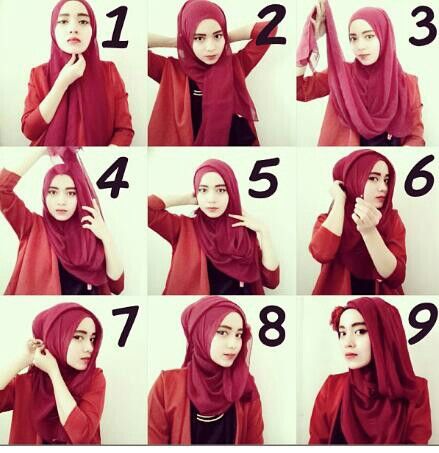 1
2
3
4
5
6
7
8
9