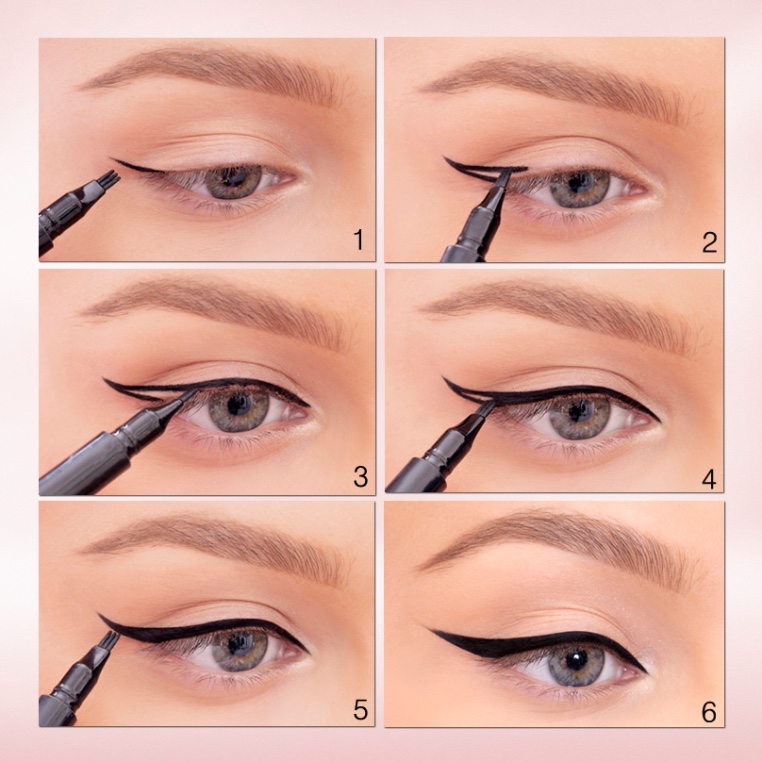 1

2

3

4

5

6